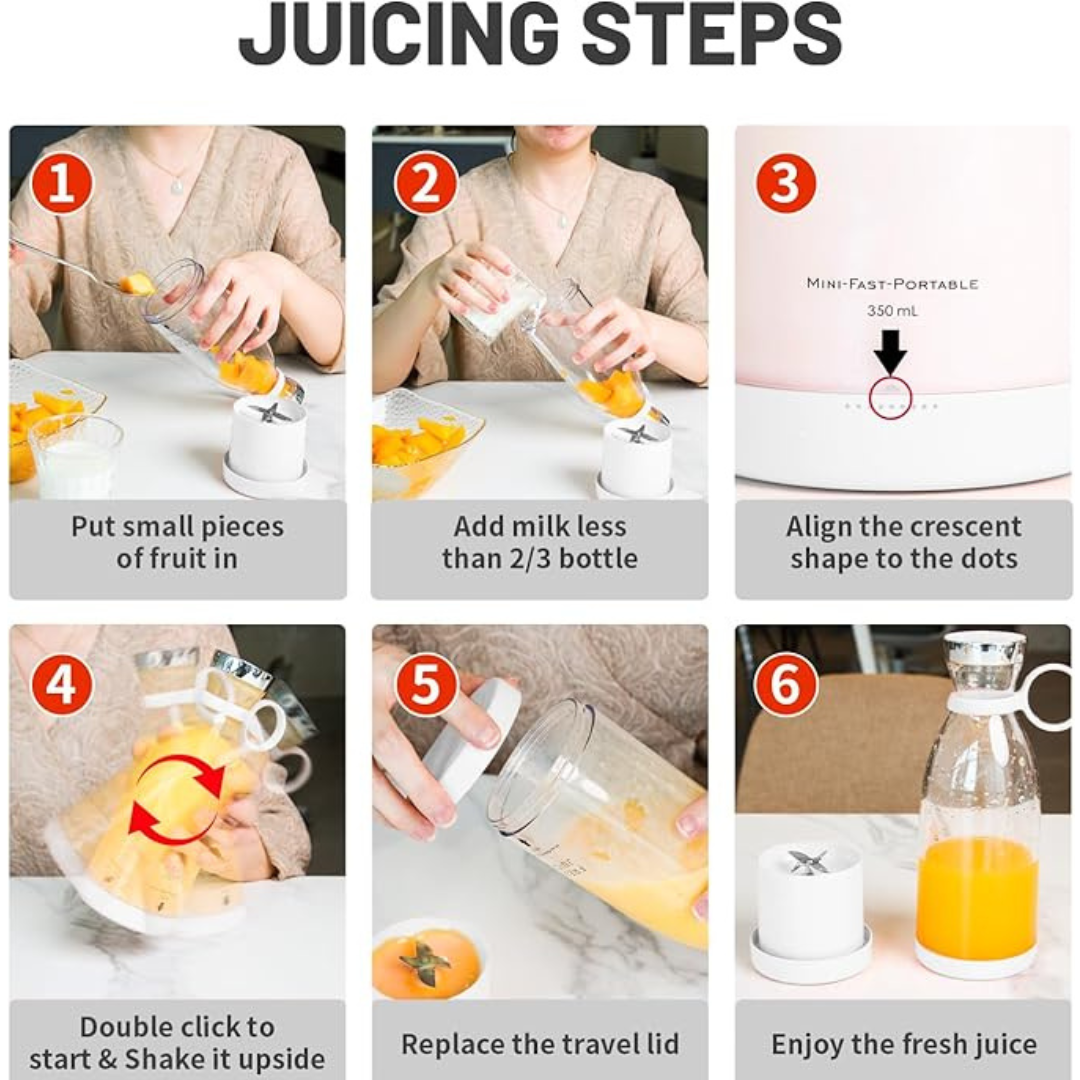 JUICING STEPS

1

Put small pieces of fruit in

2

Add milk less than 2/3 bottle

3

MINI-FAST-PORTABLE
350 mL

Align the crescent shape to the dots

4

Double click to start & Shake it upside

5

Replace the travel lid

6

Enjoy the fresh juice